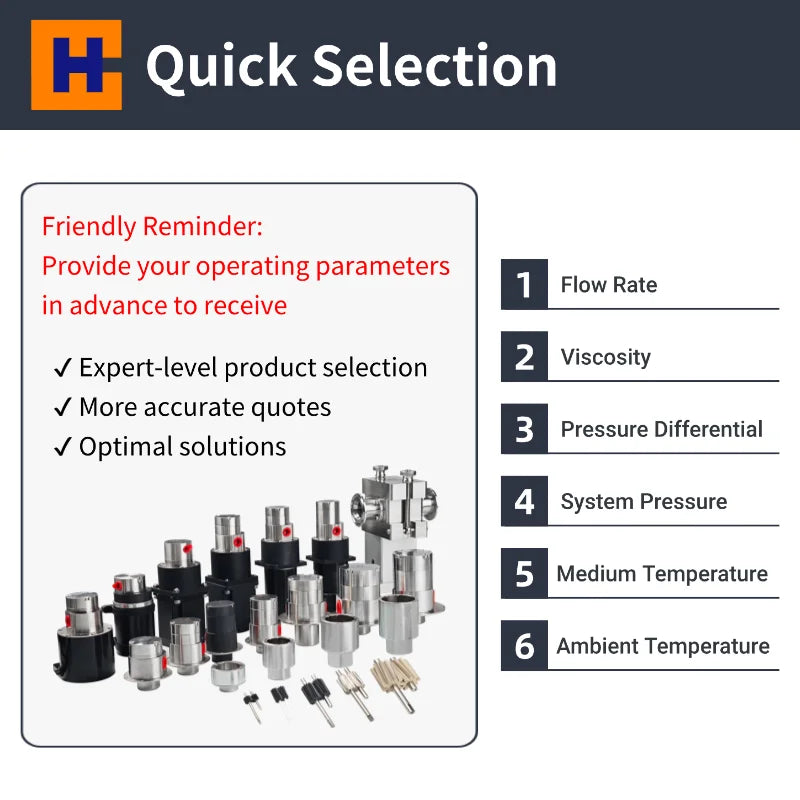 H Quick Selection

Friendly Reminder:
Provide your operating parameters in advance to receive

✓ Expert-level product selection
✓ More accurate quotes
✓ Optimal solutions

1 Flow Rate
2 Viscosity
3 Pressure Differential
4 System Pressure
5 Medium Temperature
6 Ambient Temperature