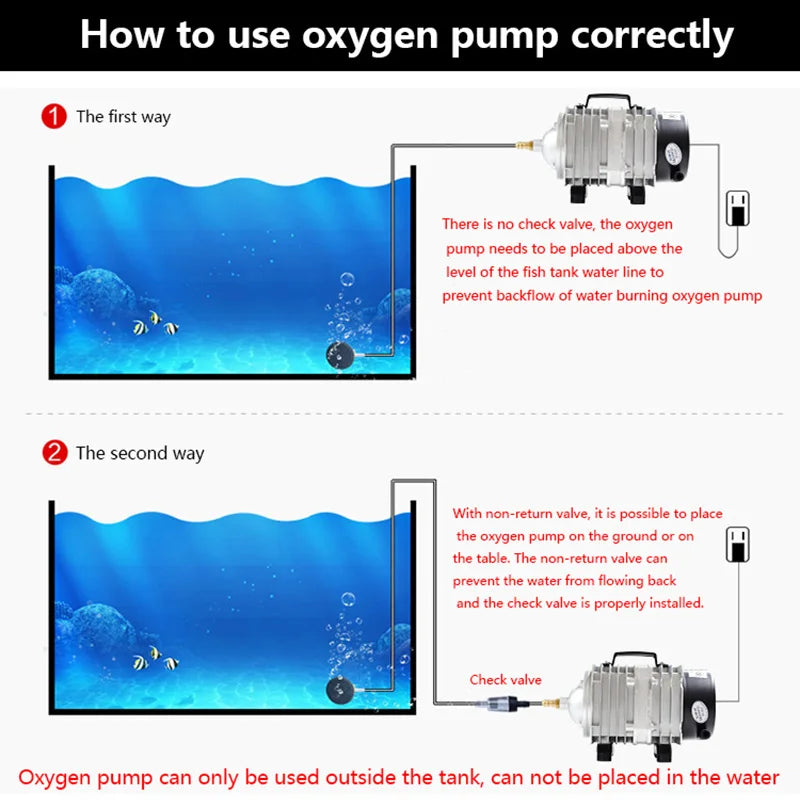 How to use oxygen pump correctly

1 The first way

There is no check valve, the oxygen pump needs to be placed above the level of the fish tank water line to prevent backflow of water burning oxygen pump

2 The second way

With non-return valve, it is possible to place the oxygen pump on the ground or on the table. The non-return valve can prevent the water from flowing back and the check valve is properly installed.

Check valve

Oxygen pump can only be used outside the tank, can not be placed in the water