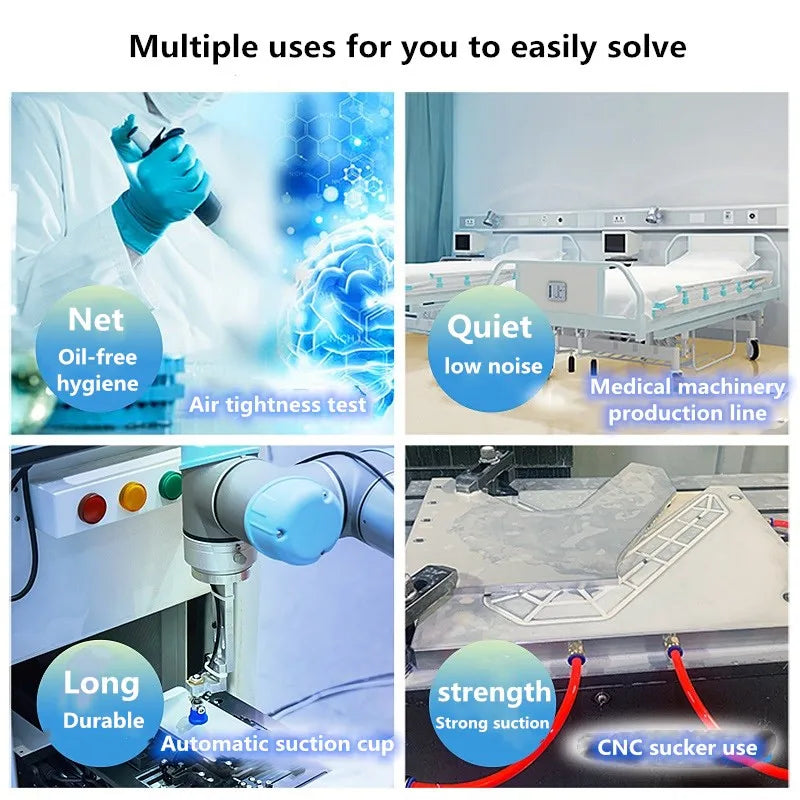 Multiple uses for you to easily solve

Net
Oil-free hygiene

Air tightness test

Quiet
low noise

Medical machinery production line

Long
Durable

Automatic suction cup

strength
Strong suction

CNC sucker use